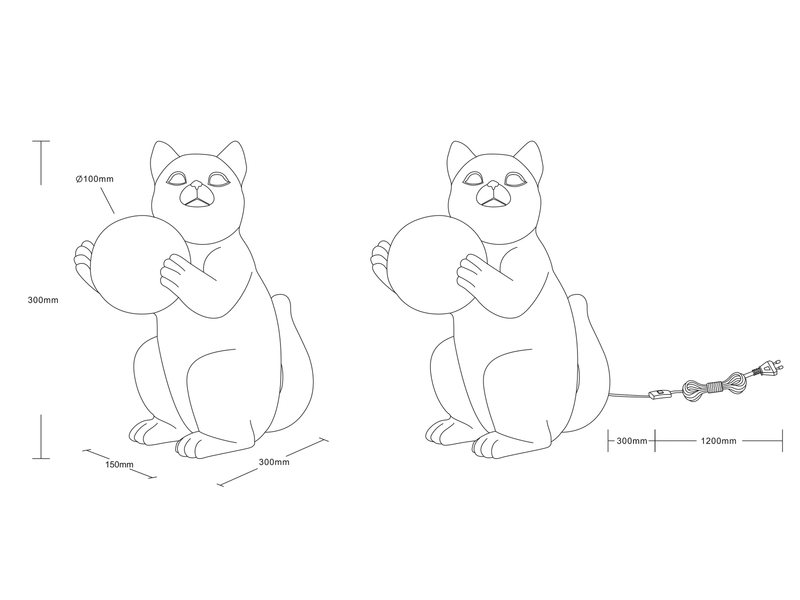 Ø100mm

300mm

150mm

300mm

300mm

1200mm